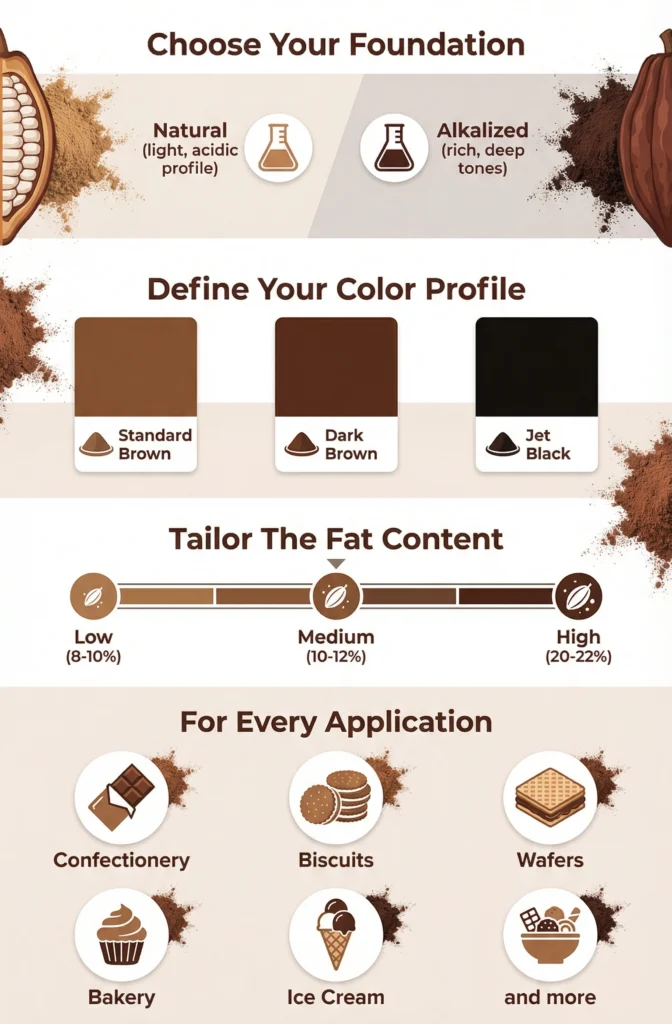 Choose Your Foundation

Natural
(light, acidic profile)

Alkalized
(rich, deep tones)

Define Your Color Profile

Standard Brown

Dark Brown

Jet Black

Tailor The Fat Content

Low
(8-10%)

Medium
(10-12%)

High
(20-22%)

For Every Application

Confectionery

Biscuits

Wafers

Bakery

Ice Cream

and more